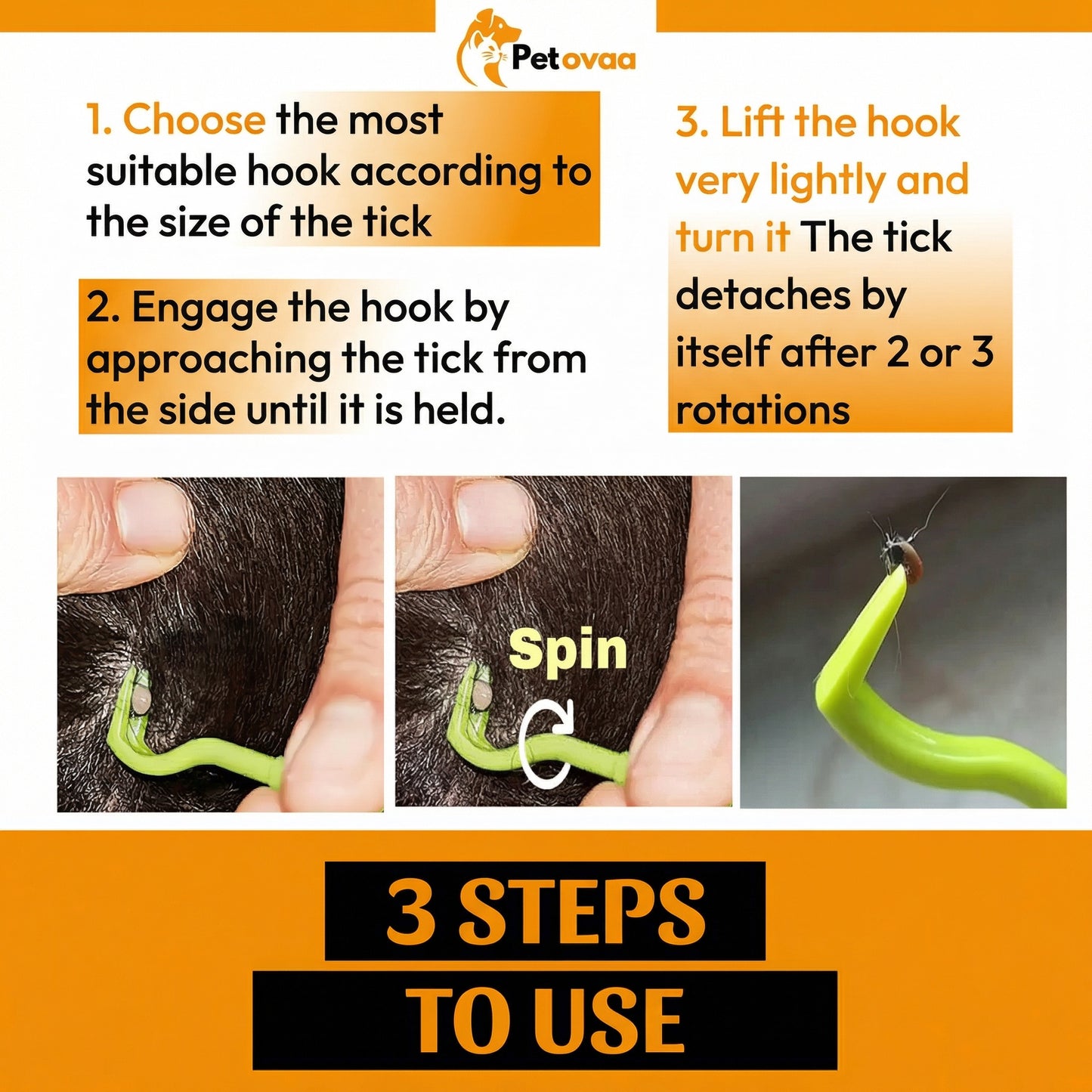 Petovaa

1. Choose the most suitable hook according to the size of the tick

2. Engage the hook by approaching the tick from the side until it is held.

3. Lift the hook very lightly and turn it The tick detaches by itself after 2 or 3 rotations

Spin

3 STEPS
TO USE